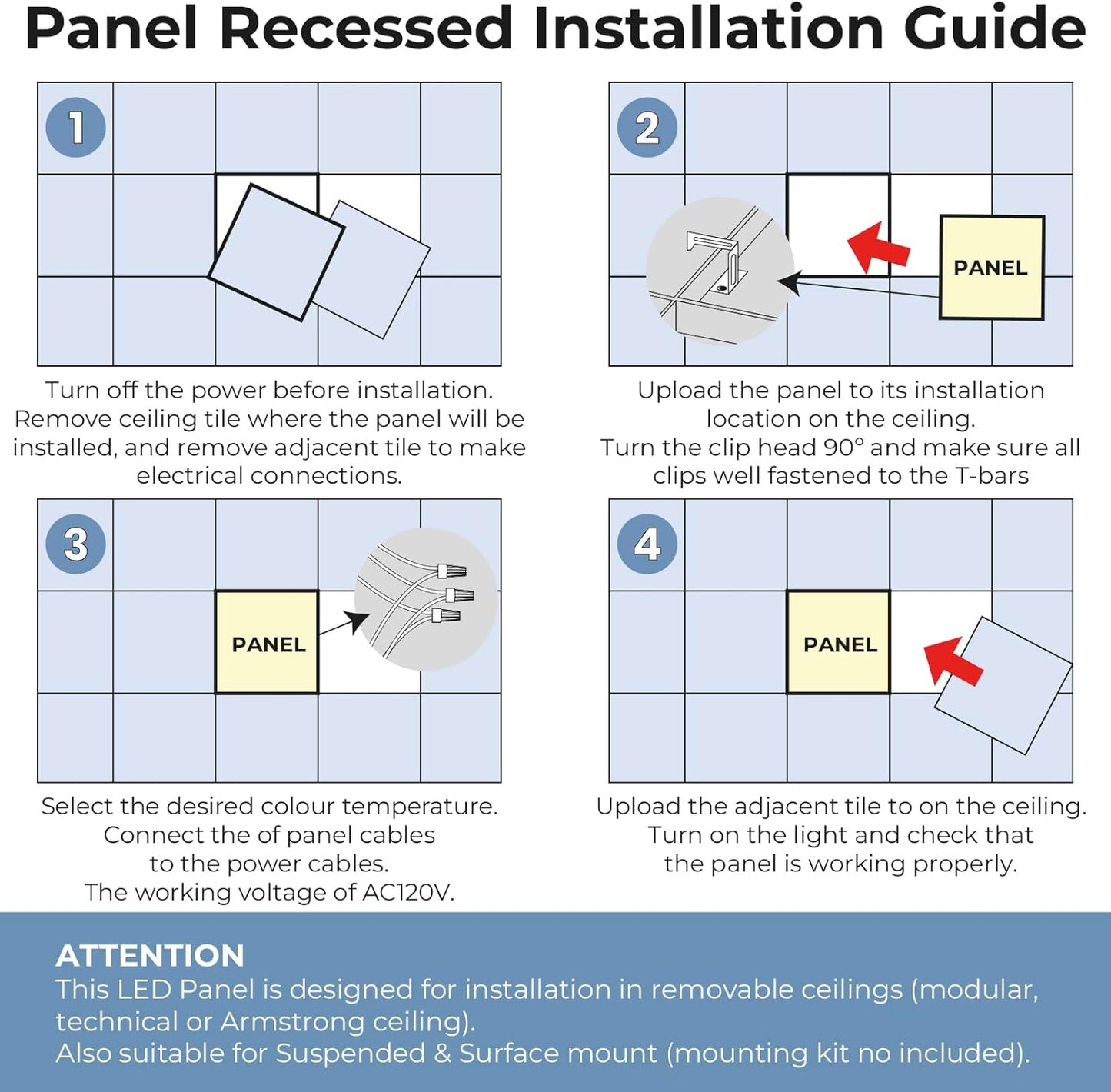 Panel Recessed Installation Guide

1

Turn off the power before installation. Remove ceiling tile where the panel will be installed, and remove adjacent tile to make electrical connections.

2

PANEL

Upload the panel to its installation location on the ceiling. Turn the clip head 90° and make sure all clips well fastened to the T-bars

3

PANEL

Select the desired colour temperature. Connect the of panel cables to the power cables. The working voltage of AC120V.

4

PANEL

Upload the adjacent tile to on the ceiling. Turn on the light and check that the panel is working properly.

ATTENTION
This LED Panel is designed for installation in removable ceilings (modular, technical or Armstrong ceiling).
Also suitable for Suspended & Surface mount (mounting kit no included).