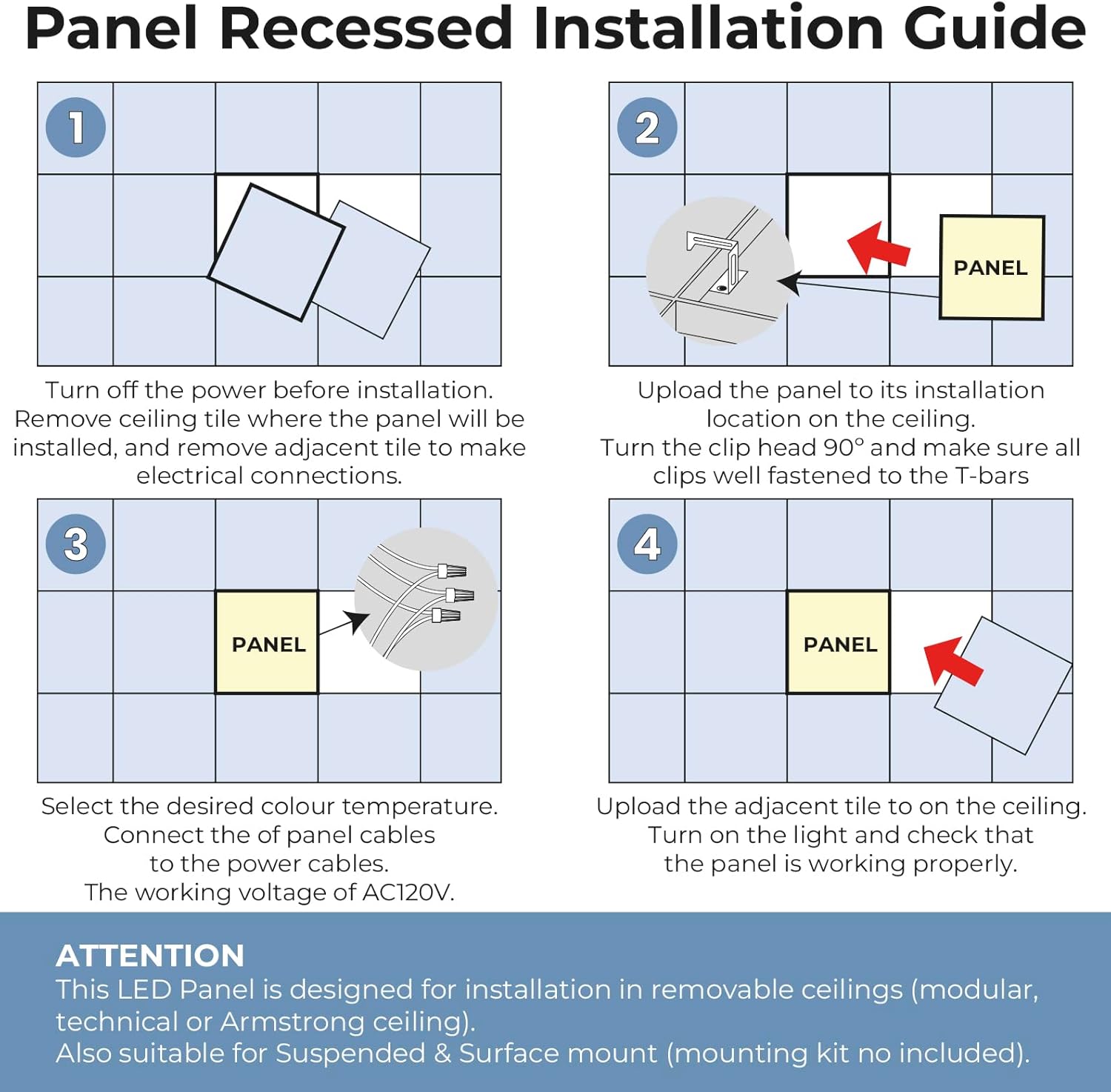 Panel Recessed Installation Guide

1

Turn off the power before installation. Remove ceiling tile where the panel will be installed, and remove adjacent tile to make electrical connections.

2

PANEL

Upload the panel to its installation location on the ceiling. Turn the clip head 90° and make sure all clips well fastened to the T-bars

3

PANEL

Select the desired colour temperature. Connect the of panel cables to the power cables. The working voltage of AC120V.

4

PANEL

Upload the adjacent tile to on the ceiling. Turn on the light and check that the panel is working properly.

ATTENTION
This LED Panel is designed for installation in removable ceilings (modular, technical or Armstrong ceiling).
Also suitable for Suspended & Surface mount (mounting kit no included).