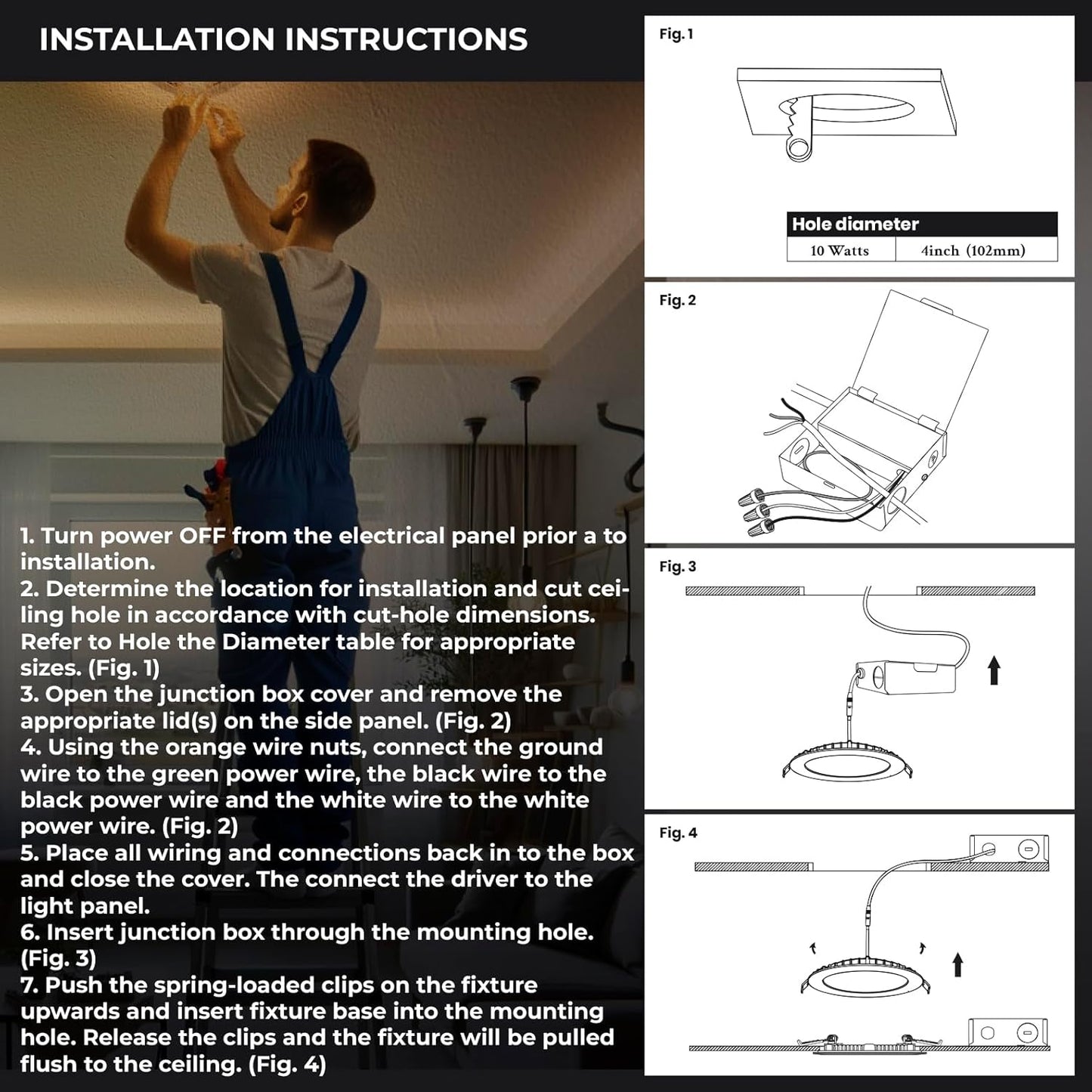 INSTALLATION INSTRUCTIONS

1. Turn power OFF from the electrical panel prior a to installation.
2. Determine the location for installation and cut ceiling hole in accordance with cut-hole dimensions. Refer to Hole the Diameter table for appropriate sizes. (Fig. 1)
3. Open the junction box cover and remove the appropriate lid(s) on the side panel. (Fig. 2)
4. Using the orange wire nuts, connect the ground wire to the green power wire, the black wire to the black power wire and the white wire to the white power wire. (Fig. 2)
5. Place all wiring and connections back in to the box and close the cover. The connect the driver to the light panel.
6. Insert junction box through the mounting hole. (Fig. 3)
7. Push the spring-loaded clips on the fixture upwards and insert fixture base into the mounting hole. Release the clips and the fixture will be pulled flush to the ceiling. (Fig. 4)

Fig. 1

| Hole diameter | |
|---|---|
| 10 Watts | 4inch (102mm) |

Fig. 2

Fig. 3

Fig. 4