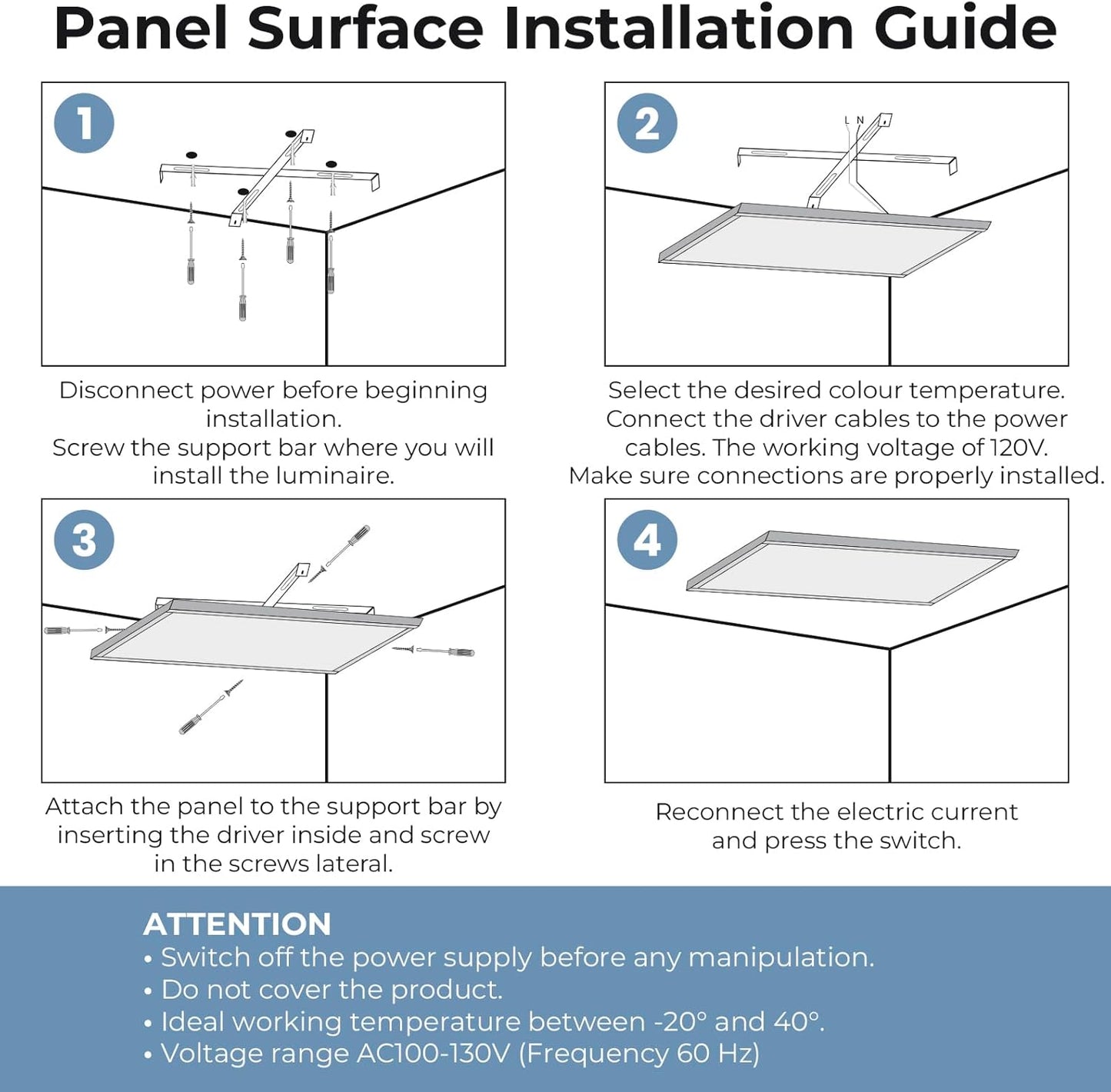 Panel Surface Installation Guide

1

Disconnect power before beginning installation.
Screw the support bar where you will install the luminaire.

2

L N

Select the desired colour temperature.
Connect the driver cables to the power cables. The working voltage of 120V.
Make sure connections are properly installed.

3

Attach the panel to the support bar by inserting the driver inside and screw in the screws lateral.

4

Reconnect the electric current and press the switch.

ATTENTION
• Switch off the power supply before any manipulation.
• Do not cover the product.
• Ideal working temperature between -20° and 40°.
• Voltage range AC100-130V (Frequency 60 Hz)